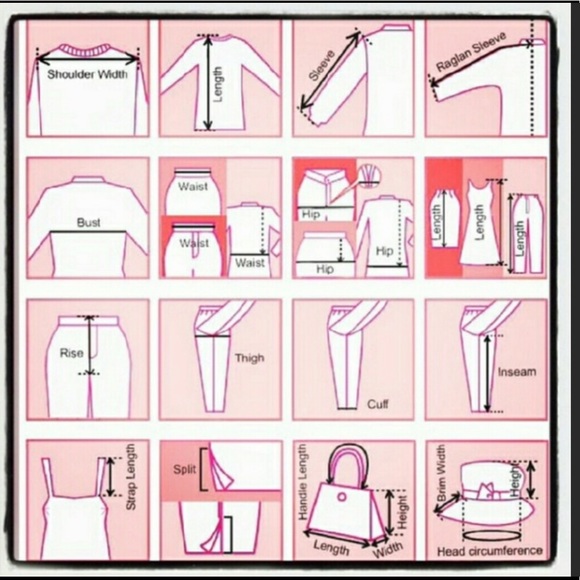 Shoulder Width

Length

Sleeve

Raglan Sleeve

Bust

Waist

Waist

Waist

Hip

Hip

Hip

Length

Length

Length

Rise

Thigh

Cuff

Inseam

Strap Length

Split

Handle Length

Height

Length

Width

Brim Width

Height

Head circumference